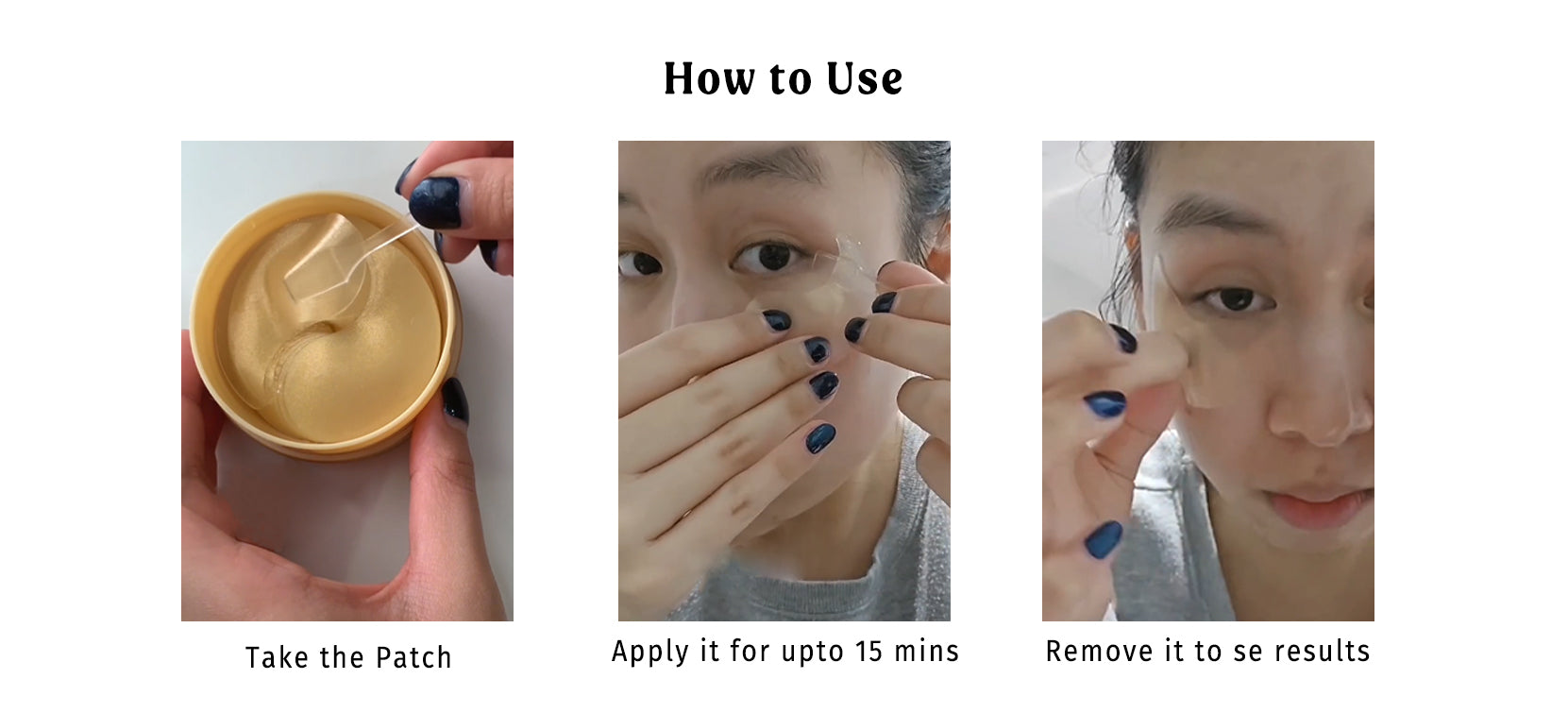 How to Use

Take the Patch

Apply it for upto 15 mins

Remove it to se results