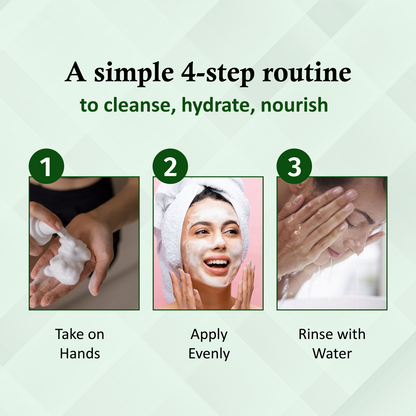 A simple 4-step routine
to cleanse, hydrate, nourish

1

Take on Hands

2

Apply Evenly

3

Rinse with Water